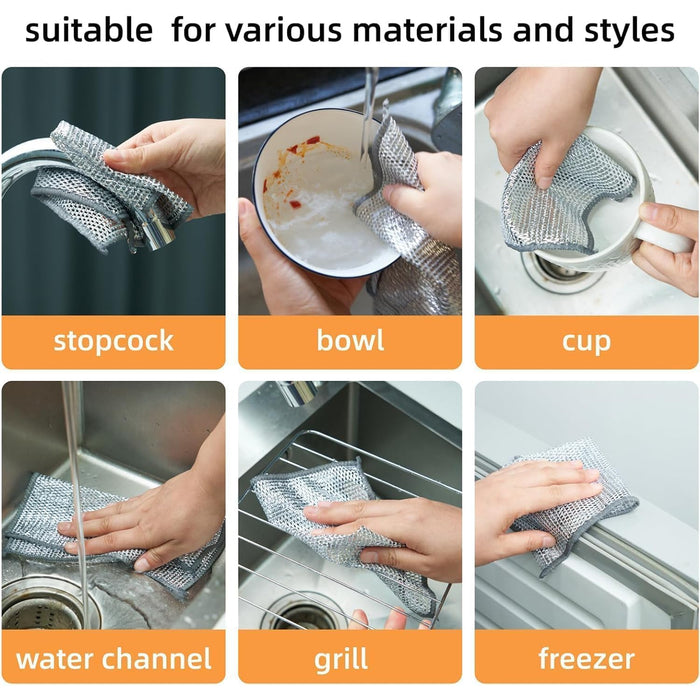 suitable for various materials and styles

stopcock

bowl

cup

water channel

grill

freezer