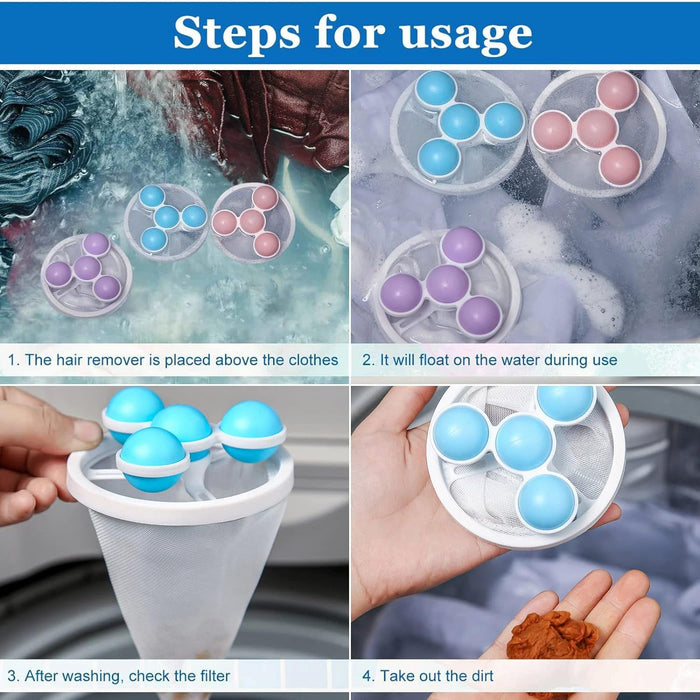 Steps for usage

1. The hair remover is placed above the clothes

2. It will float on the water during use

3. After washing, check the filter

4. Take out the dirt