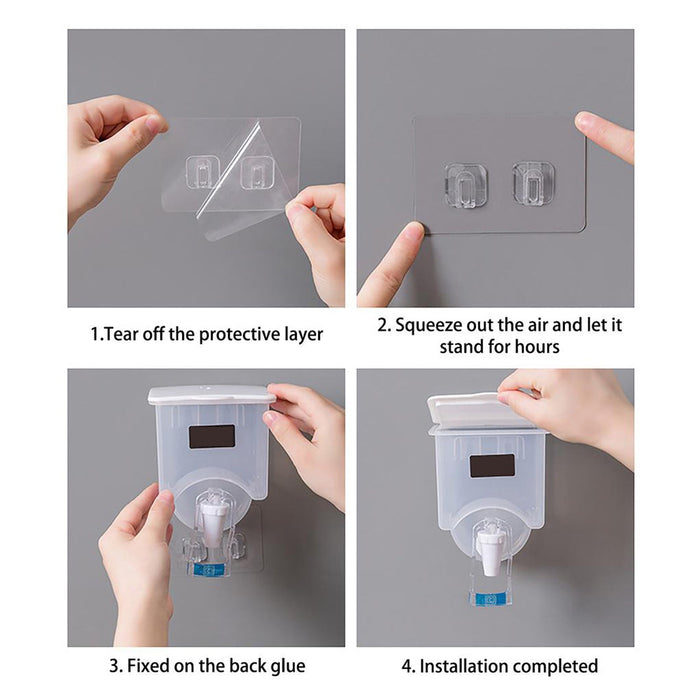 1.Tear off the protective layer

2. Squeeze out the air and let it stand for hours

3. Fixed on the back glue

4. Installation completed