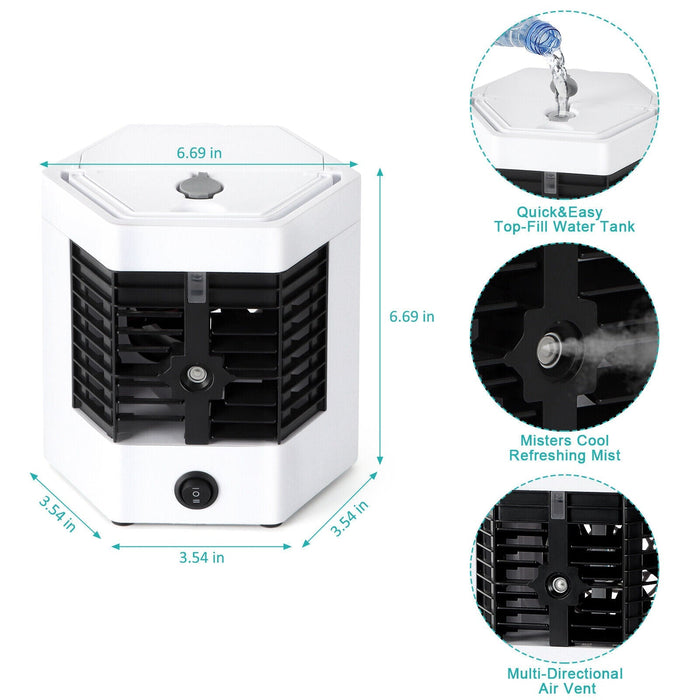 6.69 in

6.69 in

3.54 in

3.54 in

3.54 in

Quick&Easy Top-Fill Water Tank

Misters Cool Refreshing Mist

Multi-Directional Air Vent