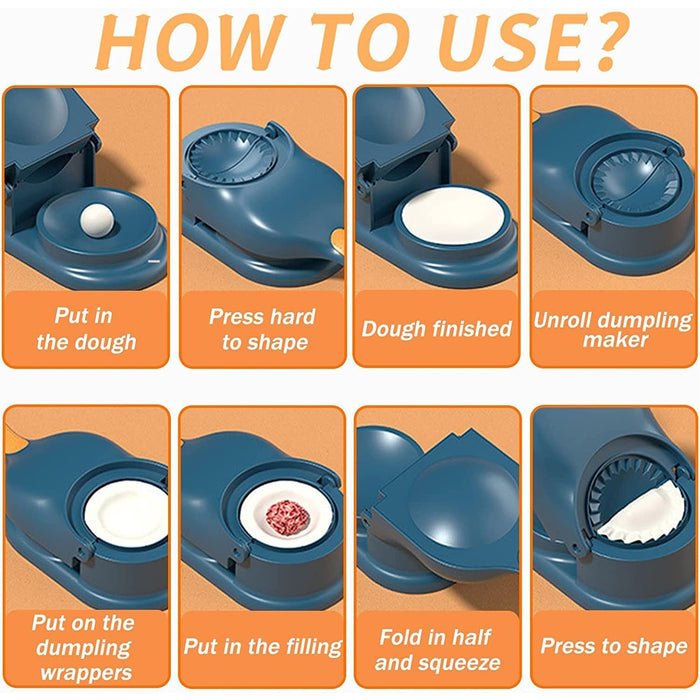 HOW TO USE?

Put in the dough

Press hard to shape

Dough finished

Unroll dumpling maker

Put on the dumpling wrappers

Put in the filling

Fold in half and squeeze

Press to shape